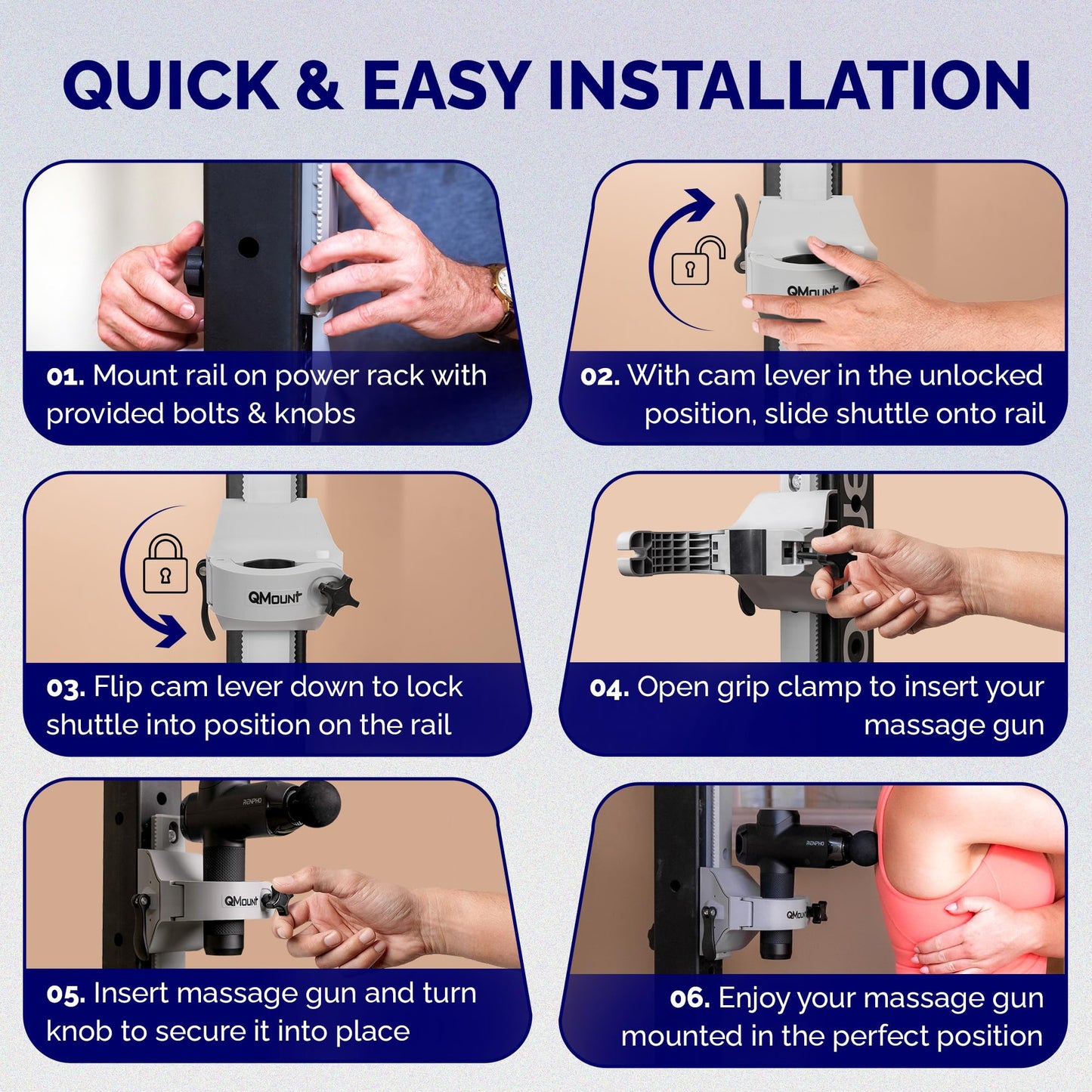 QUICK & EASY INSTALLATION

QMount

01. Mount rail on power rack with provided bolts & knobs

02. With cam lever in the unlocked position, slide shuttle onto rail

QMount

03. Flip cam lever down to lock shuttle into position on the rail

04. Open grip clamp to insert your massage gun

RENPHO

QMount

05. Insert massage gun and turn knob to secure it into place

RENPHO

QMount

06. Enjoy your massage gun mounted in the perfect position