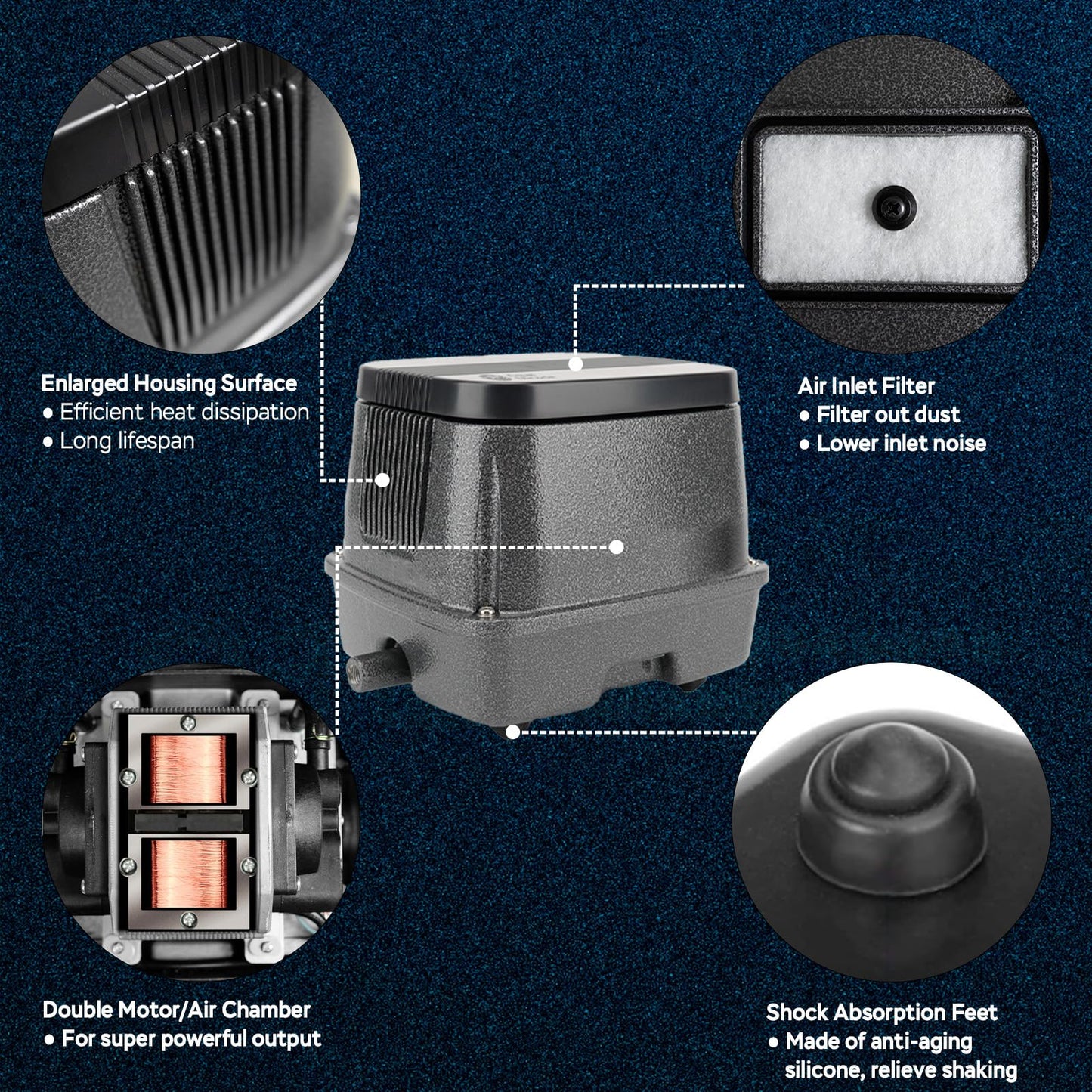 Enlarged Housing Surface
● Efficient heat dissipation
● Long lifespan

Air Inlet Filter
● Filter out dust
● Lower inlet noise

Double Motor/Air Chamber
● For super powerful output

Shock Absorption Feet
● Made of anti-aging silicone, relieve shaking