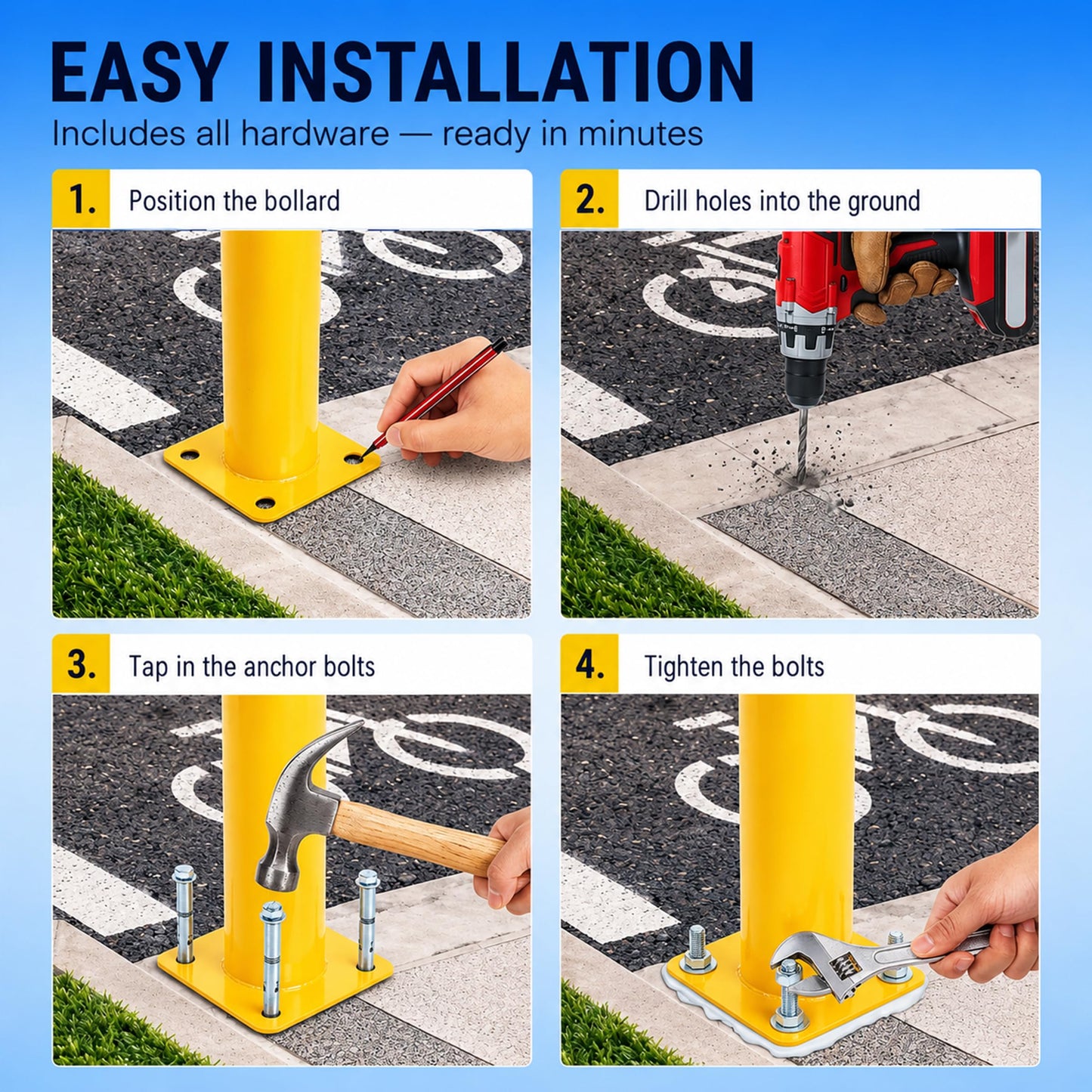 EASY INSTALLATION
Includes all hardware — ready in minutes

1. Position the bollard

2. Drill holes into the ground

3. Tap in the anchor bolts

4. Tighten the bolts