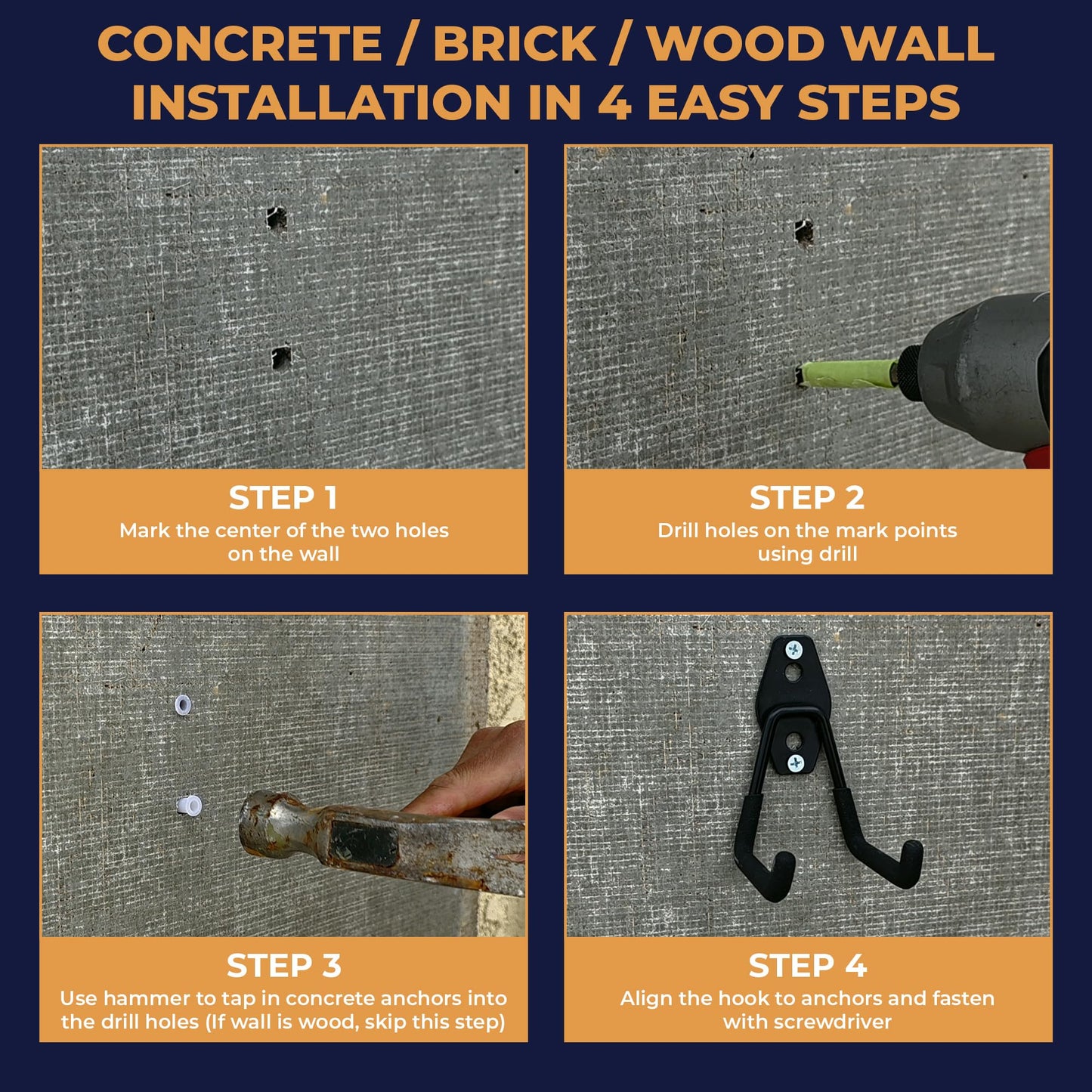 CONCRETE / BRICK / WOOD WALL INSTALLATION IN 4 EASY STEPS

STEP 1
Mark the center of the two holes on the wall

STEP 2
Drill holes on the mark points using drill

STEP 3
Use hammer to tap in concrete anchors into the drill holes (If wall is wood, skip this step)

STEP 4
Align the hook to anchors and fasten with screwdriver